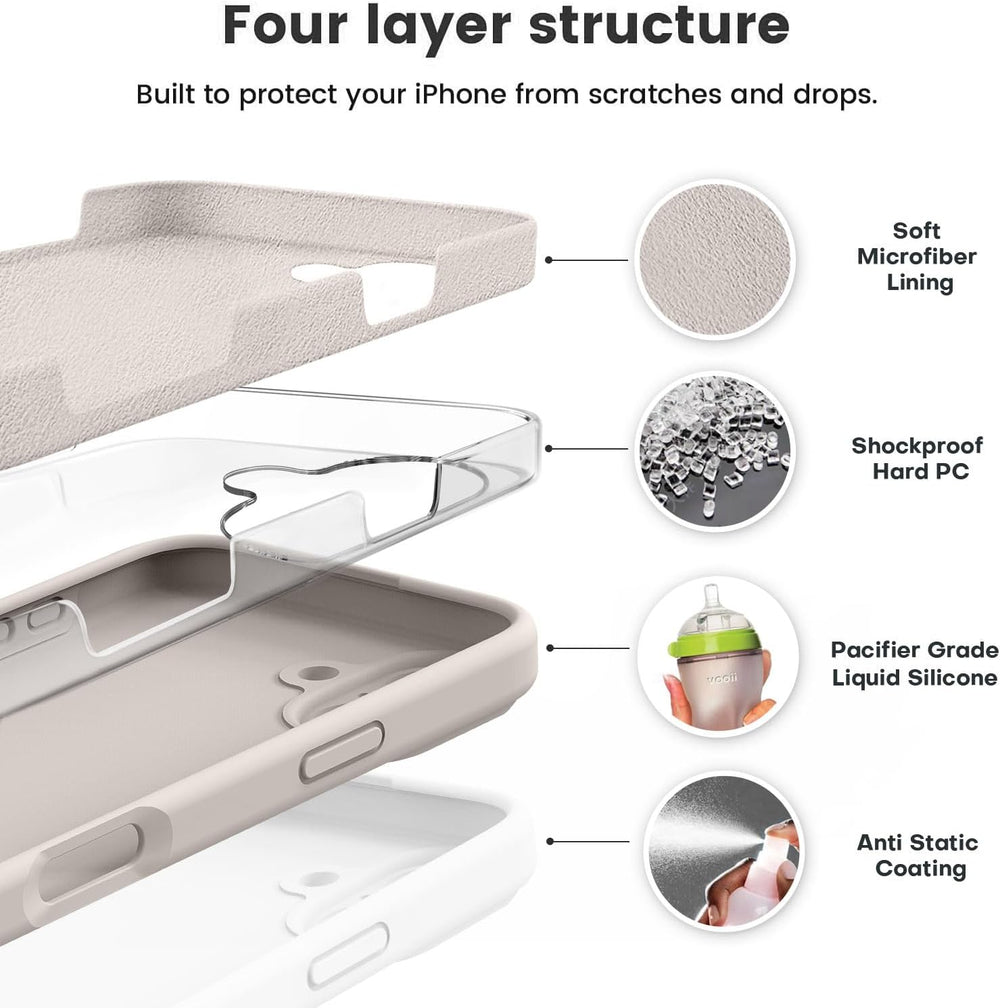 Four layer structure

Built to protect your iPhone from scratches and drops.

Soft Microfiber Lining

Shockproof Hard PC

Pacifier Grade Liquid Silicone

Anti Static Coating